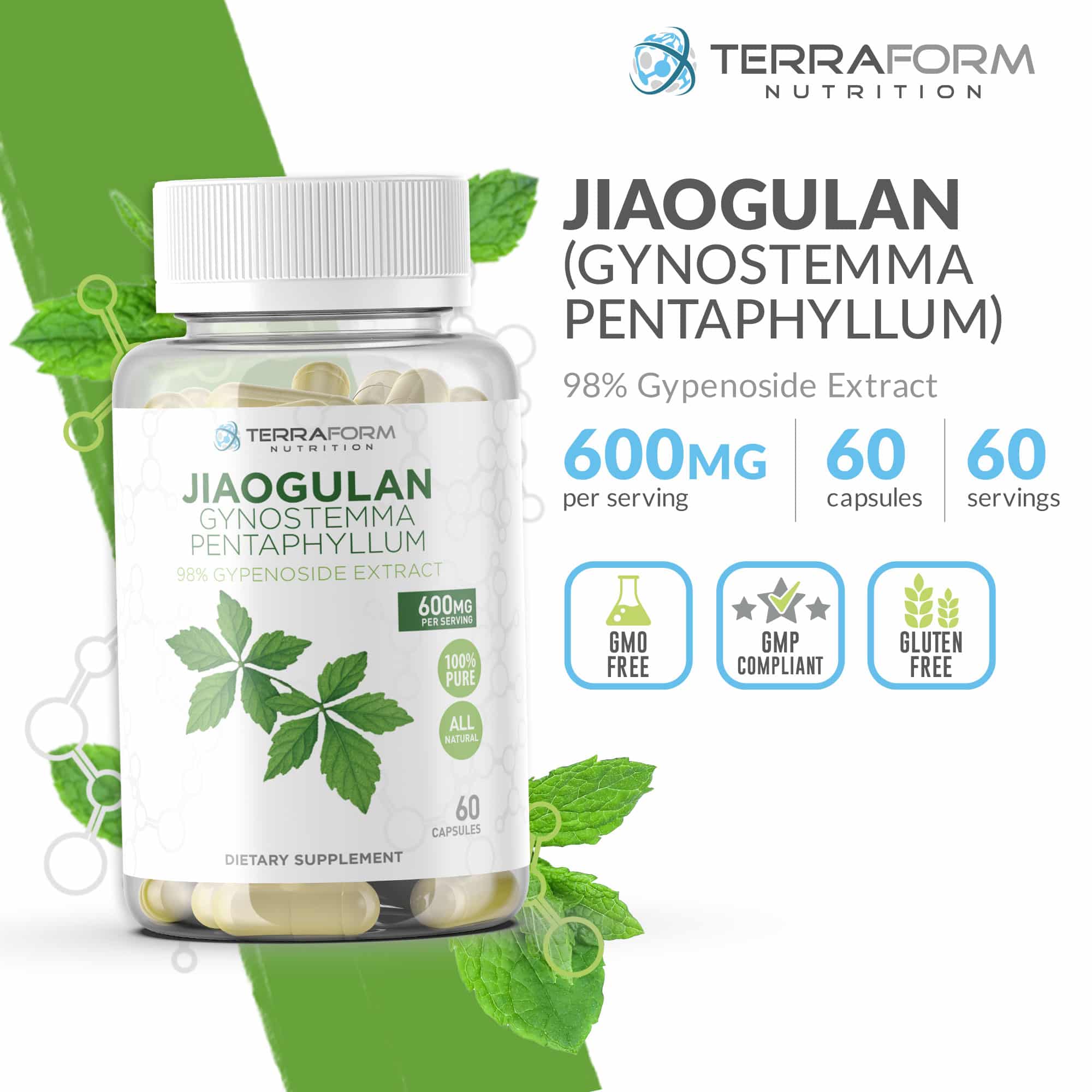 TERRAFORM
NUTRITION

JIAOGULAN
(GYNOSTEMMA
PENTAPHYLLUM)

98% Gypenoside Extract

600MG
per serving

60
capsules

60
servings

GMO FREE

GMP COMPLIANT

GLUTEN FREE

TERRAFORM
NUTRITION

JIAOGULAN
GYNOSTEMMA
PENTAPHYLLUM
98% GYPENOSIDE EXTRACT

600MG
PER SERVING

100% PURE

ALL NATURAL

60
CAPSULES

DIETARY SUPPLEMENT