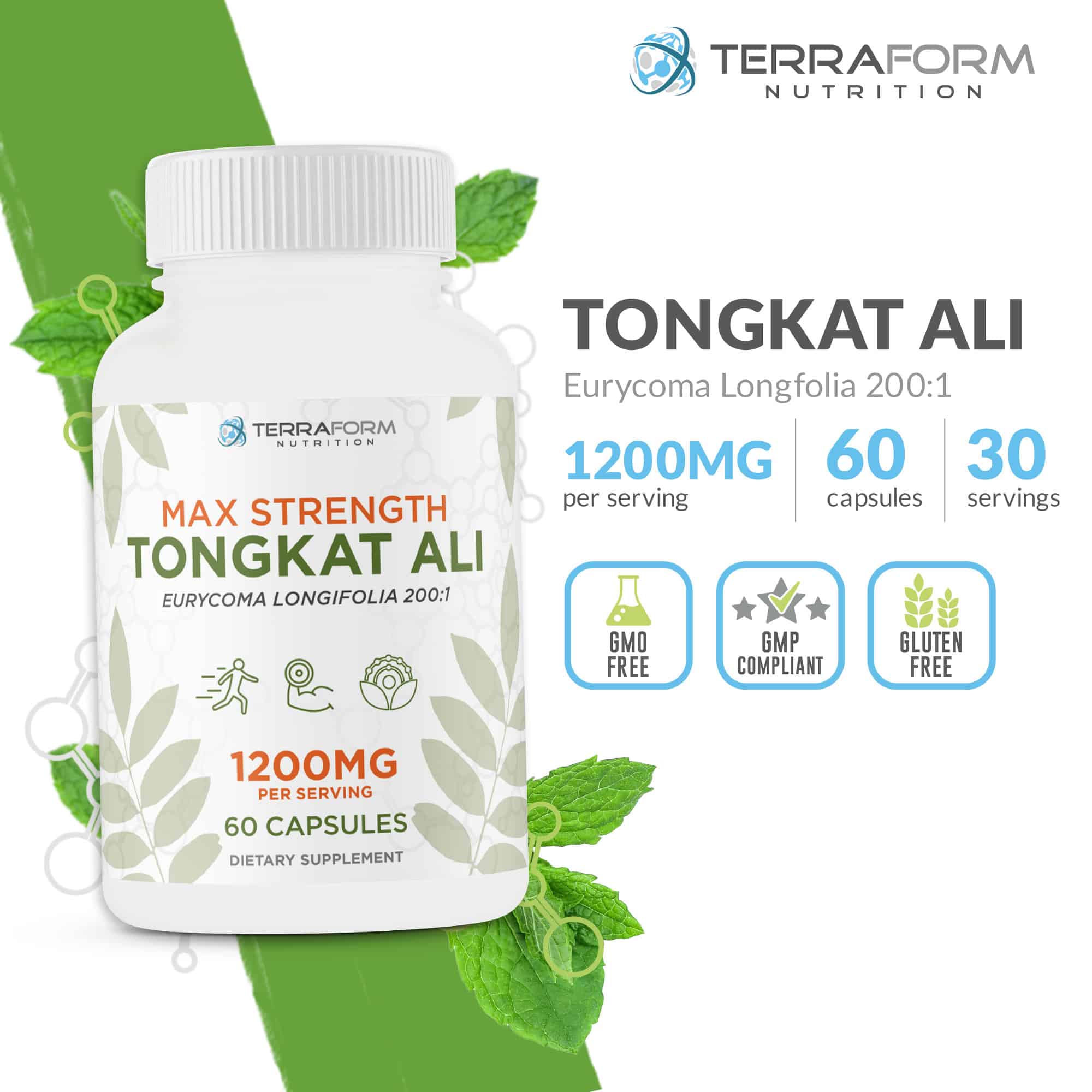 TERRAFORM
NUTRITION

TERRAFORM
NUTRITION

MAX STRENGTH
TONGKAT ALI
EURYCOMA LONGIFOLIA 200:1

1200MG
PER SERVING
60 CAPSULES
DIETARY SUPPLEMENT

TONGKAT ALI
Eurycoma Longfolia 200:1

1200MG
per serving

60
capsules

30
servings

GMO FREE

GMP COMPLIANT

GLUTEN FREE