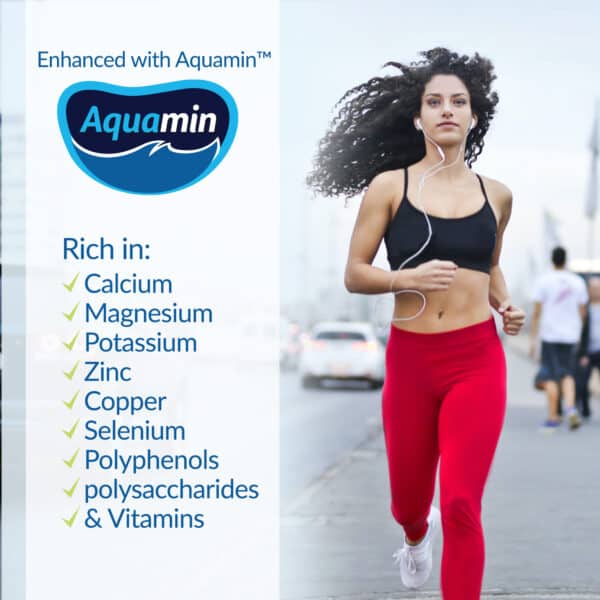 Enhanced with Aquamin™

Aquamin

Rich in:
✓ Calcium
✓ Magnesium
✓ Potassium
✓ Zinc
✓ Copper
✓ Selenium
✓ Polyphenols
✓ polysaccharides
✓ & Vitamins