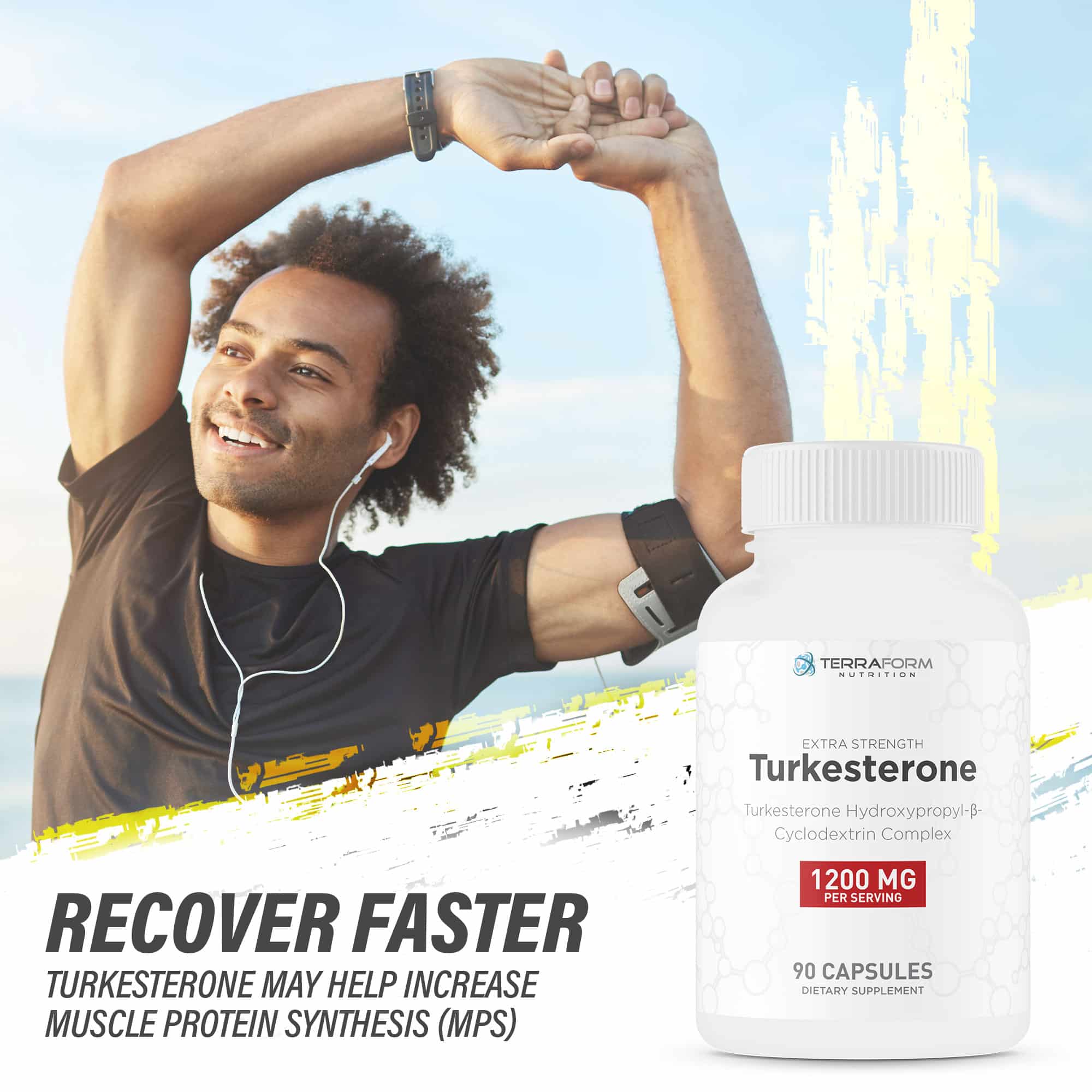 TERRAFORM
NUTRITION

EXTRA STRENGTH
Turkesterone

Turkesterone Hydroxypropyl-β-Cyclodextrin Complex

1200 MG
PER SERVING

90 CAPSULES
DIETARY SUPPLEMENT

RECOVER FASTER
TURKESTERONE MAY HELP INCREASE MUSCLE PROTEIN SYNTHESIS (MPS)