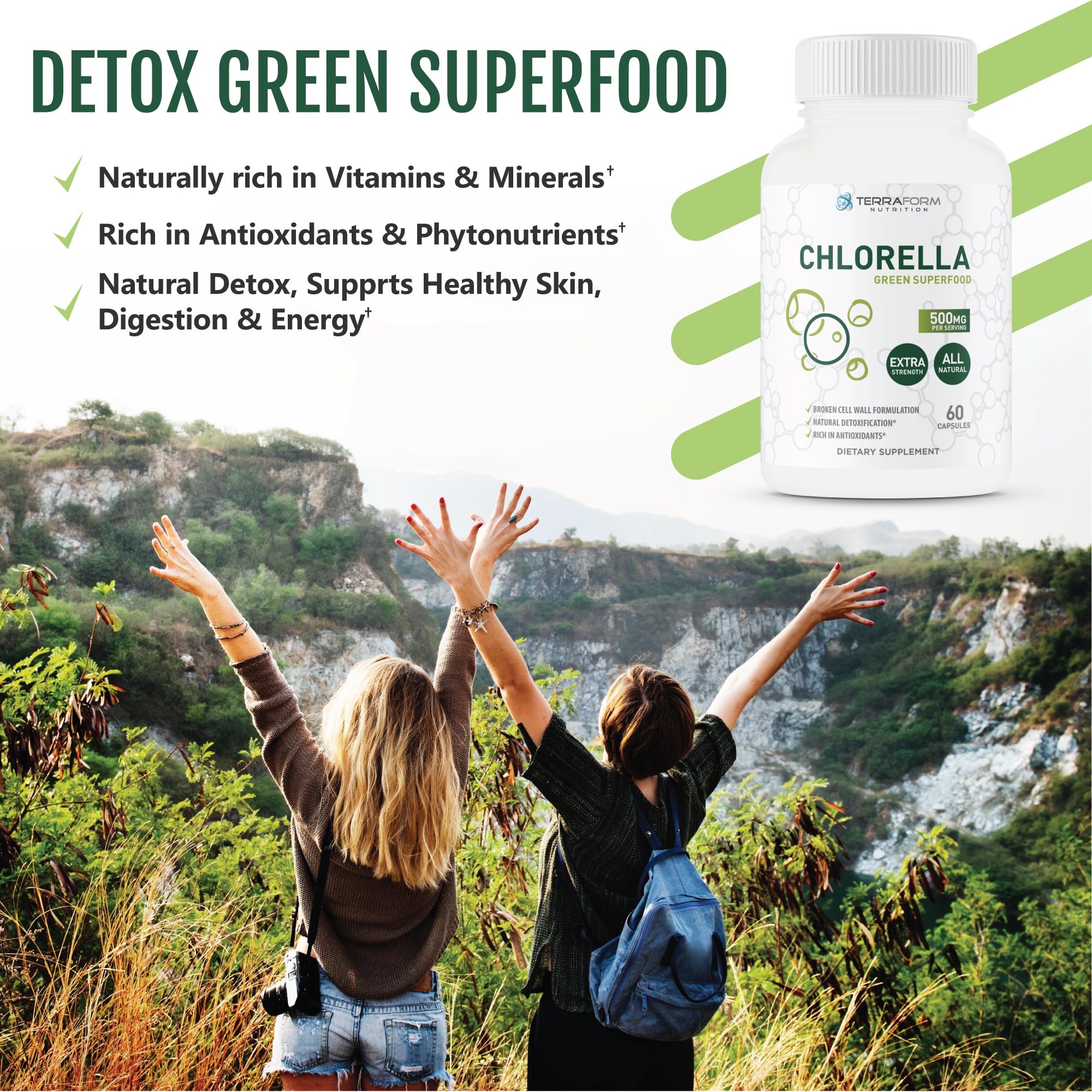 DETOX GREEN SUPERFOOD

Naturally rich in Vitamins & Minerals†

Rich in Antioxidants & Phytonutrients†

Natural Detox, Supprts Healthy Skin, Digestion & Energy†

TERRAFORM
NUTRITION

CHLORELLA
GREEN SUPERFOOD

500MG
PER SERVING

EXTRA
STRENGTH

ALL
NATURAL

BROKEN CELL WALL FORMULATION
NATURAL DETOXIFICATION*
RICH IN ANTIOXIDANTS*

60
CAPSULES

DIETARY SUPPLEMENT