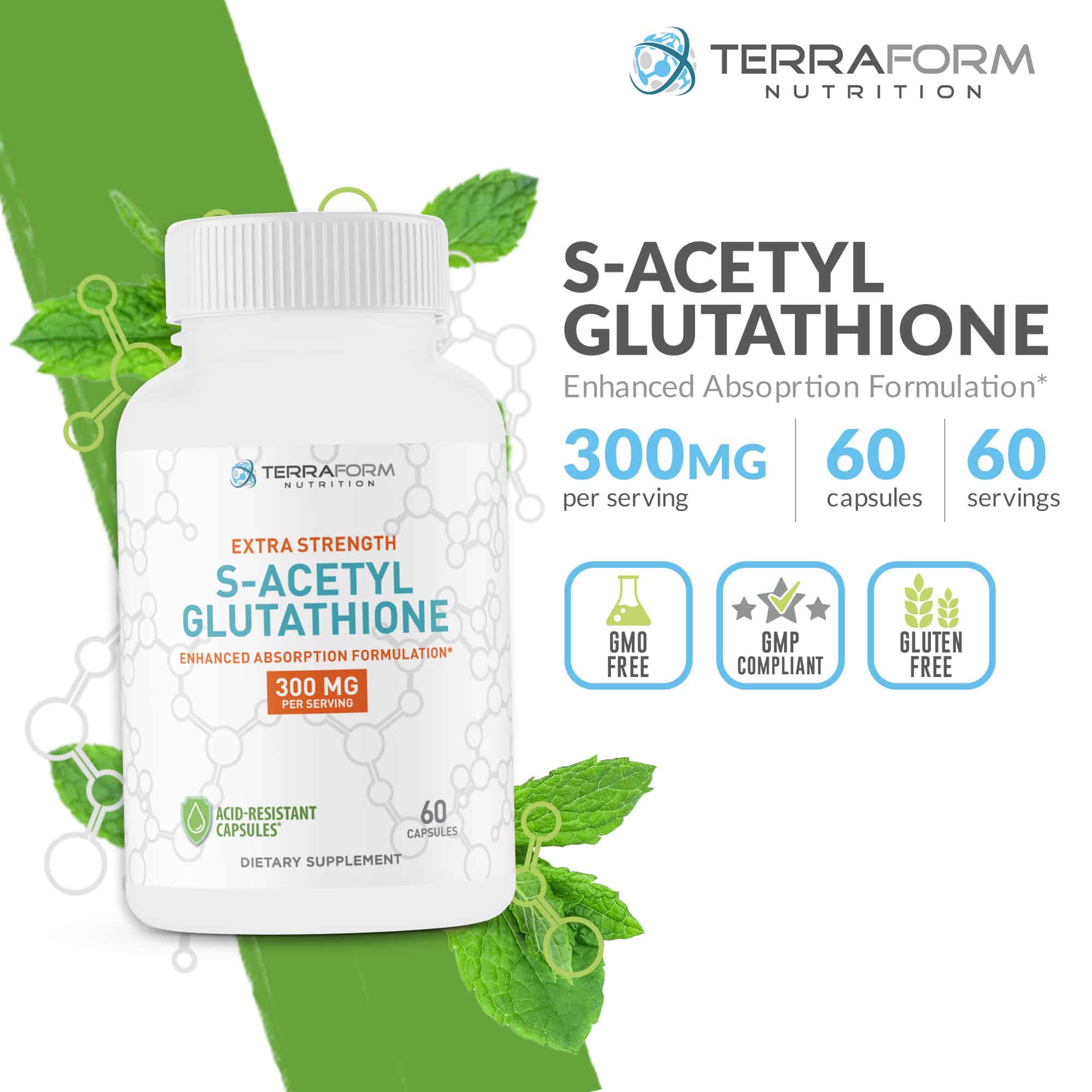 TERRAFORM
NUTRITION

TERRAFORM
NUTRITION

EXTRA STRENGTH
S-ACETYL GLUTATHIONE
ENHANCED ABSORPTION FORMULATION*
300 MG
PER SERVING

ACID-RESISTANT CAPSULES*

60
CAPSULES

DIETARY SUPPLEMENT

S-ACETYL GLUTATHIONE
Enhanced Absoprtion Formulation*

300MG
per serving

60
capsules

60
servings

GMO FREE

GMP COMPLIANT

GLUTEN FREE