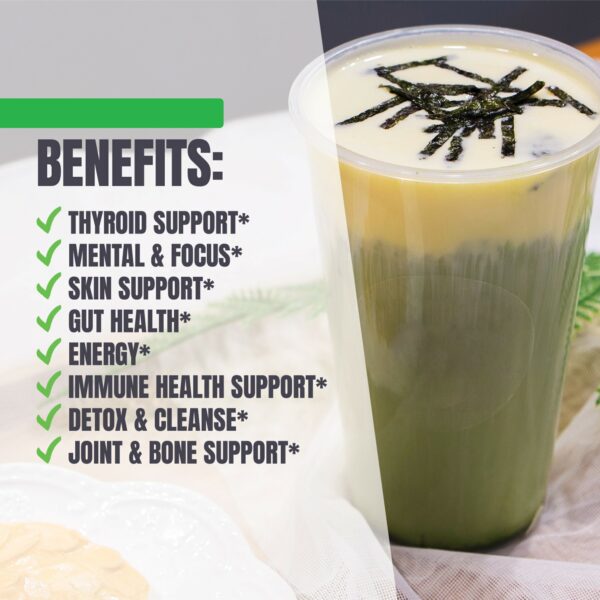 BENEFITS:

✓ THYROID SUPPORT*
✓ MENTAL & FOCUS*
✓ SKIN SUPPORT*
✓ GUT HEALTH*
✓ ENERGY*
✓ IMMUNE HEALTH SUPPORT*
✓ DETOX & CLEANSE*
✓ JOINT & BONE SUPPORT*