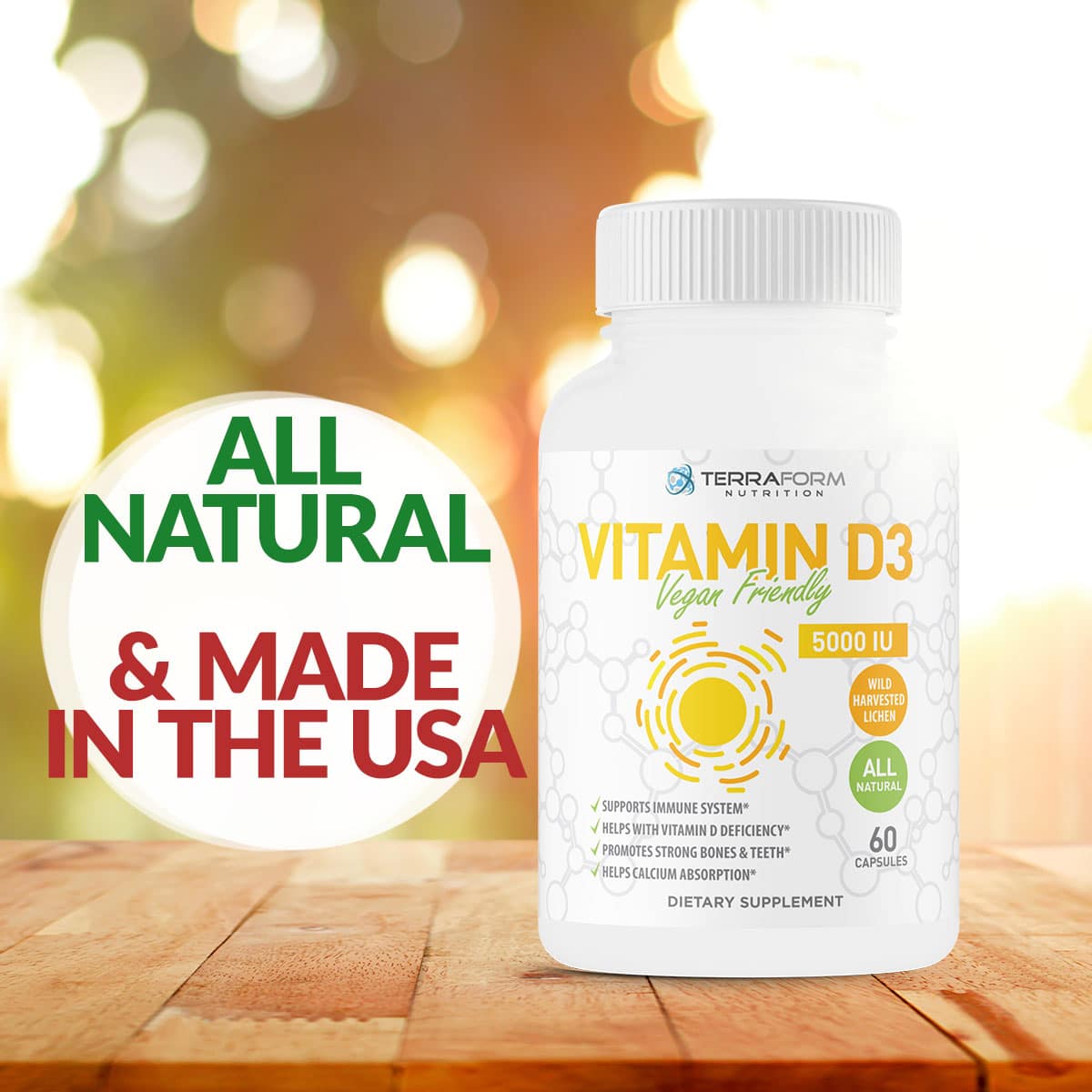 ALL NATURAL

& MADE IN THE USA

TERRAFORM
NUTRITION

VITAMIN D3
Vegan Friendly

5000 IU

WILD HARVESTED LICHEN

ALL NATURAL

✓ SUPPORTS IMMUNE SYSTEM*
✓ HELPS WITH VITAMIN D DEFICIENCY*
✓ PROMOTES STRONG BONES & TEETH*
✓ HELPS CALCIUM ABSORPTION*

60 CAPSULES

DIETARY SUPPLEMENT