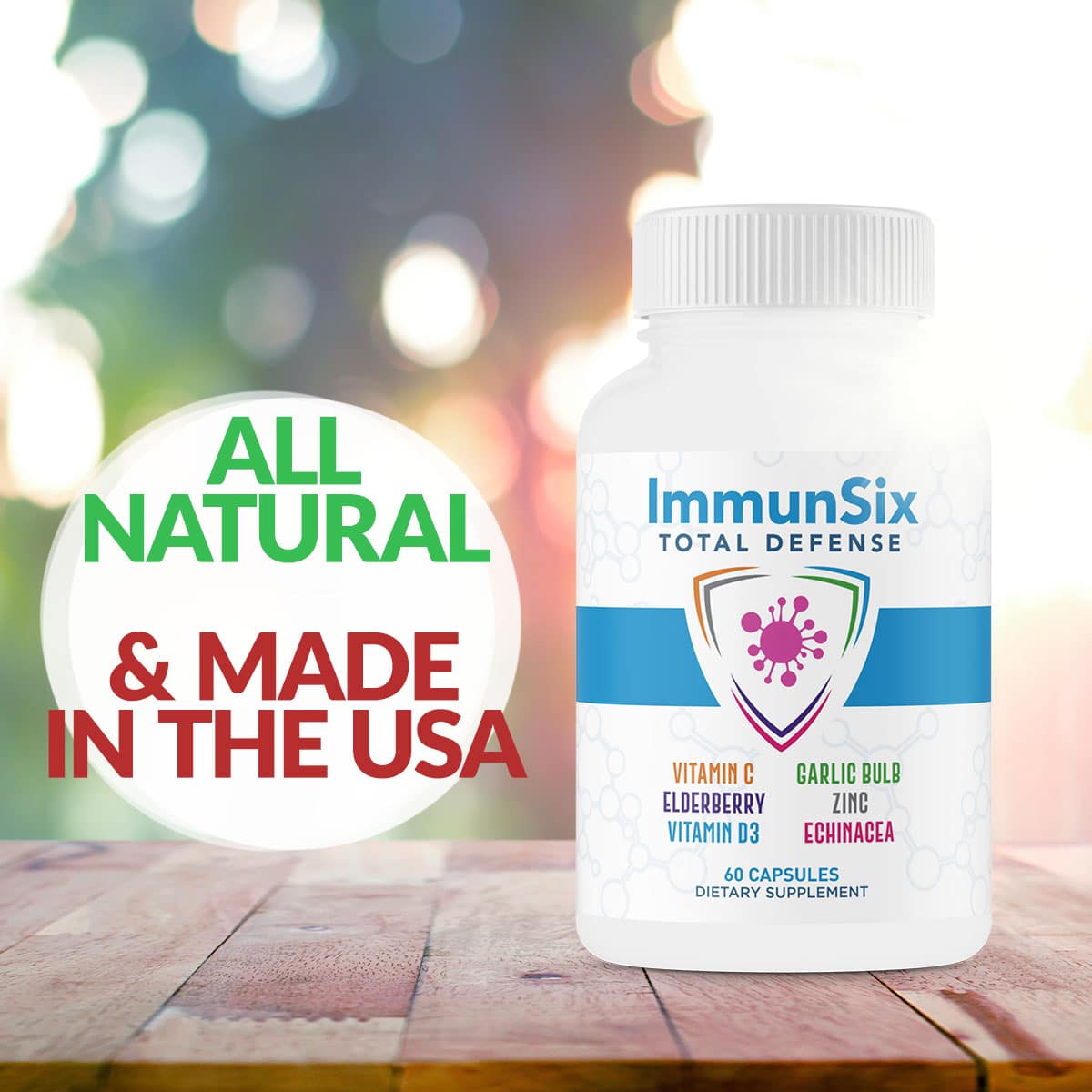 ALL NATURAL

& MADE IN THE USA

ImmunSix
TOTAL DEFENSE

VITAMIN C
ELDERBERRY
VITAMIN D3

GARLIC BULB
ZINC
ECHINACEA

60 CAPSULES
DIETARY SUPPLEMENT