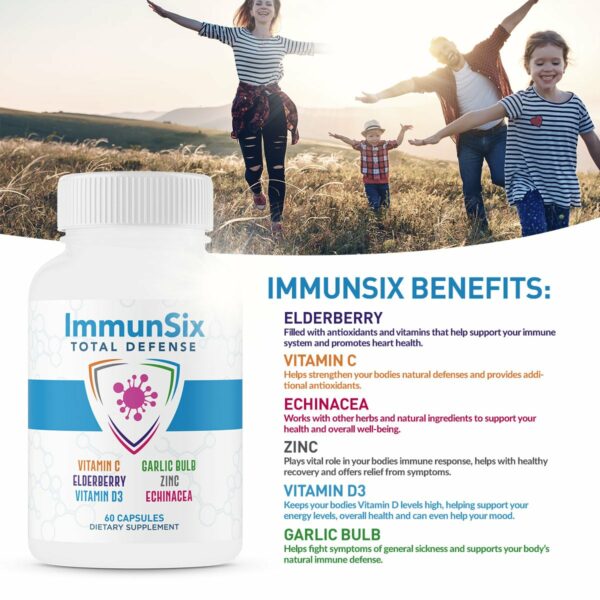 ImmunSix
TOTAL DEFENSE

VITAMIN C
ELDERBERRY
VITAMIN D3

GARLIC BULB
ZINC
ECHINACEA

60 CAPSULES
DIETARY SUPPLEMENT

IMMUNSIX BENEFITS:

ELDERBERRY
Filled with antioxidants and vitamins that help support your immune system and promotes heart health.

VITAMIN C
Helps strengthen your bodies natural defenses and provides additional antioxidants.

ECHINACEA
Works with other herbs and natural ingredients to support your health and overall well-being.

ZINC
Plays vital role in your bodies immune response, helps with healthy recovery and offers relief from symptoms.

VITAMIN D3
Keeps your bodies Vitamin D levels high, helping support your energy levels, overall health and can even help your mood.

GARLIC BULB
Helps fight symptoms of general sickness and supports your body's natural immune defense.