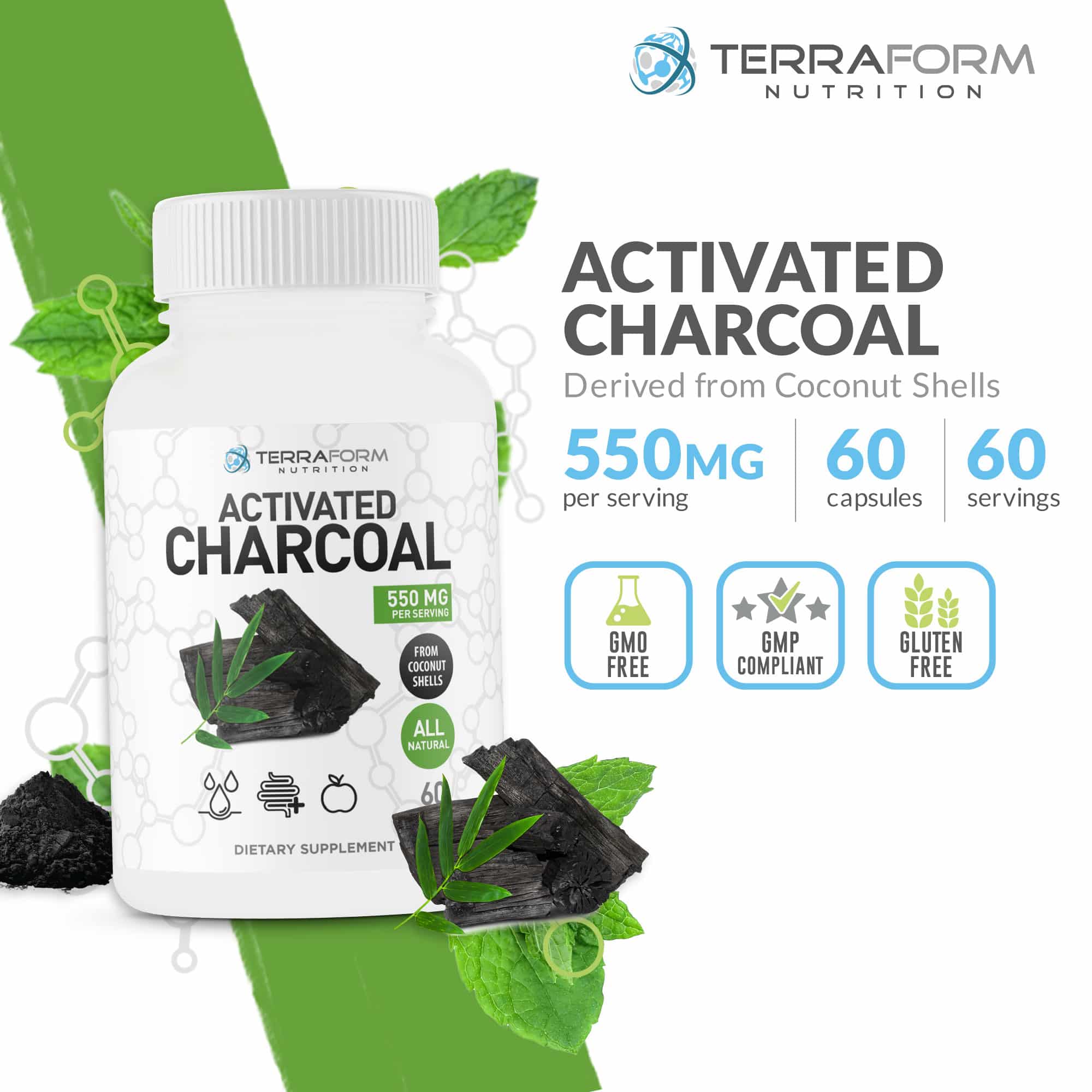 TERRAFORM
NUTRITION

TERRAFORM
NUTRITION

ACTIVATED
CHARCOAL

550 MG
PER SERVING

FROM COCONUT SHELLS

ALL NATURAL

60

DIETARY SUPPLEMENT

ACTIVATED
CHARCOAL
Derived from Coconut Shells

550MG
per serving

60
capsules

60
servings

GMO
FREE

GMP
COMPLIANT

GLUTEN
FREE