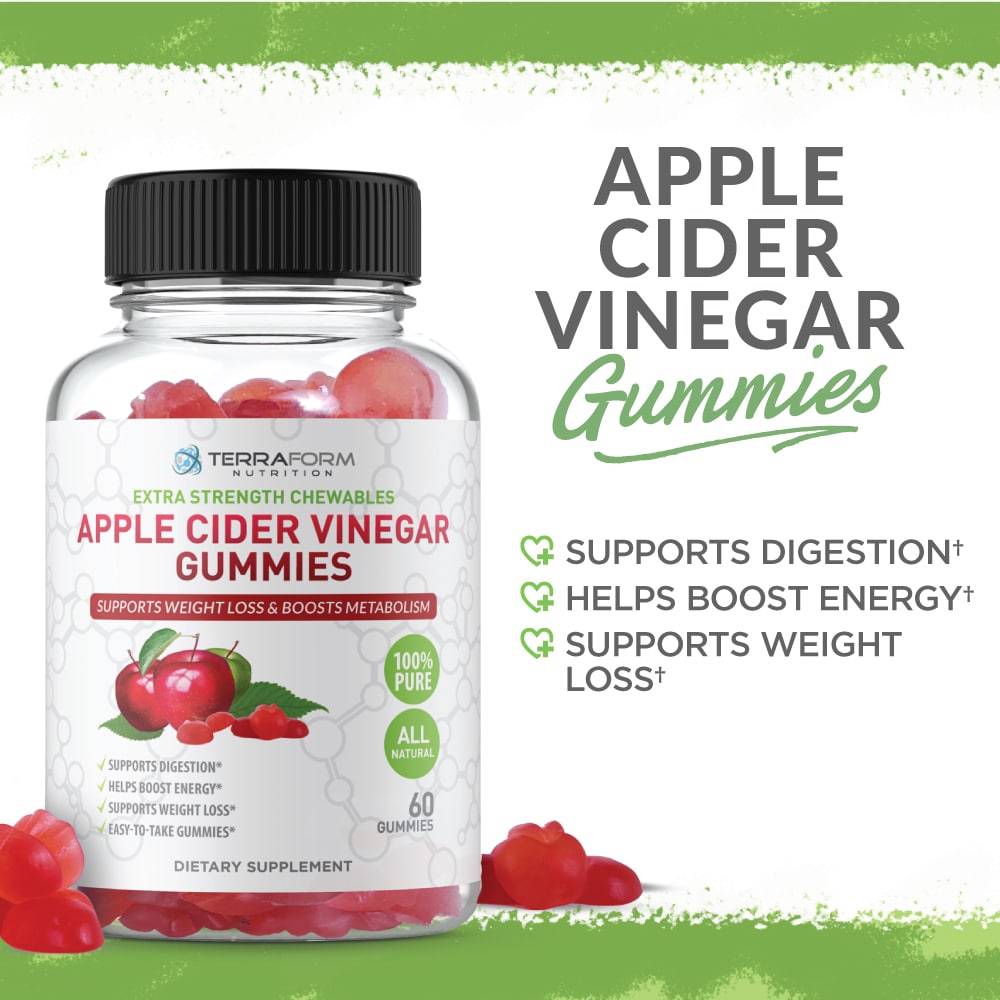 TERRAFORM
NUTRITION
EXTRA STRENGTH CHEWABLES
APPLE CIDER VINEGAR GUMMIES
SUPPORTS WEIGHT LOSS & BOOSTS METABOLISM

100% PURE
ALL NATURAL

✓ SUPPORTS DIGESTION*
✓ HELPS BOOST ENERGY*
✓ SUPPORTS WEIGHT LOSS*
✓ EASY-TO-TAKE GUMMIES*

60 GUMMIES

DIETARY SUPPLEMENT

APPLE CIDER VINEGAR
Gummies

SUPPORTS DIGESTION†
HELPS BOOST ENERGY†
SUPPORTS WEIGHT LOSS†