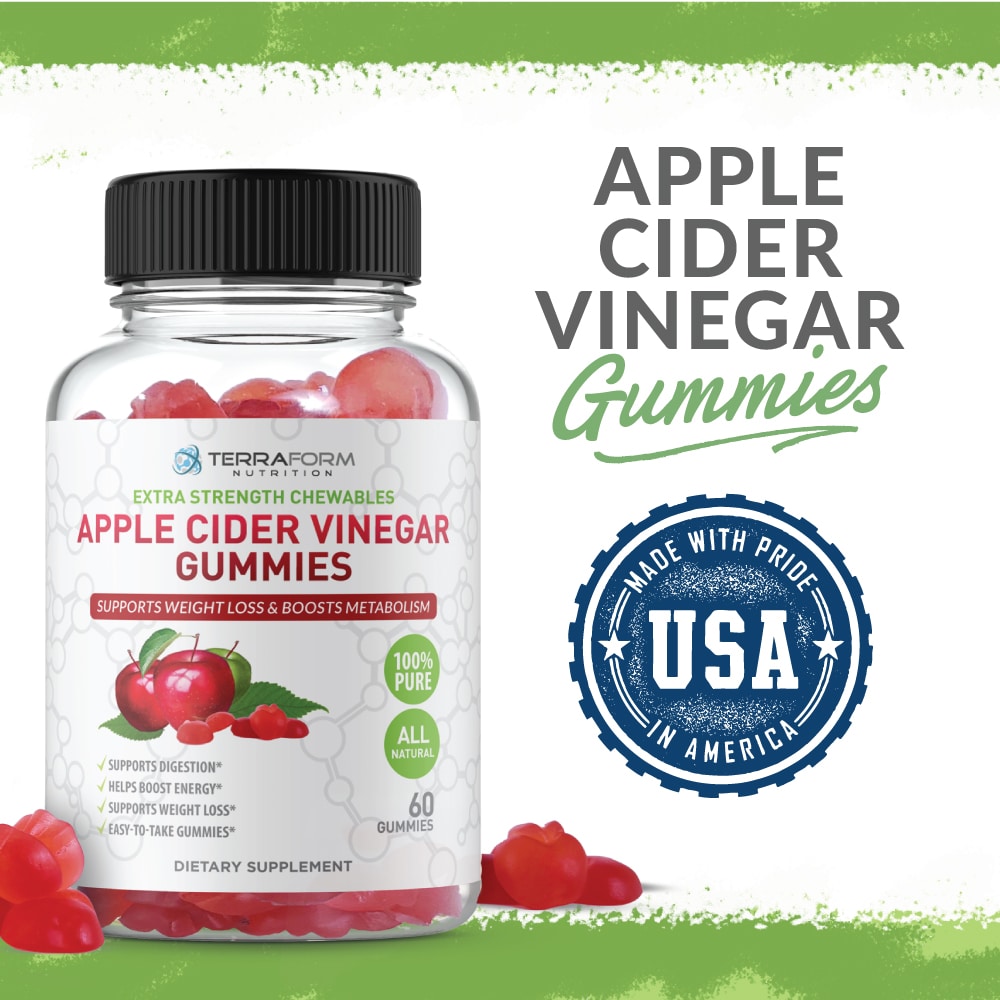 TERRAFORM
NUTRITION

EXTRA STRENGTH CHEWABLES
APPLE CIDER VINEGAR GUMMIES

SUPPORTS WEIGHT LOSS & BOOSTS METABOLISM

100% PURE

ALL NATURAL

✓ SUPPORTS DIGESTION*
✓ HELPS BOOST ENERGY*
✓ SUPPORTS WEIGHT LOSS*
✓ EASY-TO-TAKE GUMMIES*

60 GUMMIES

DIETARY SUPPLEMENT

APPLE CIDER VINEGAR
Gummies

MADE WITH PRIDE
USA
IN AMERICA