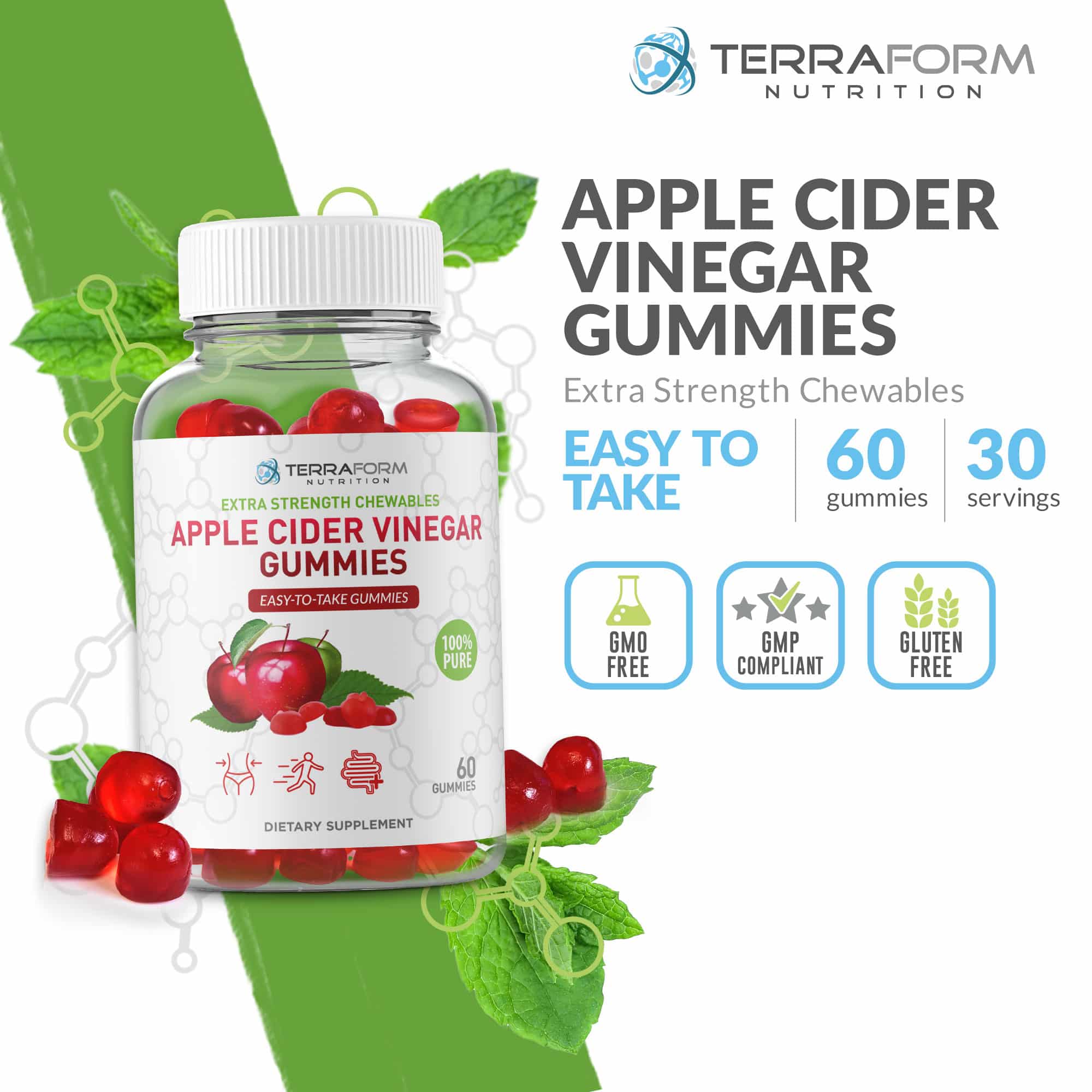 TERRAFORM
NUTRITION

TERRAFORM
NUTRITION

EXTRA STRENGTH CHEWABLES

APPLE CIDER VINEGAR GUMMIES

EASY-TO-TAKE GUMMIES

100% PURE

60 GUMMIES

DIETARY SUPPLEMENT

APPLE CIDER VINEGAR GUMMIES

Extra Strength Chewables

EASY TO TAKE

60 gummies

30 servings

GMO FREE

GMP COMPLIANT

GLUTEN FREE