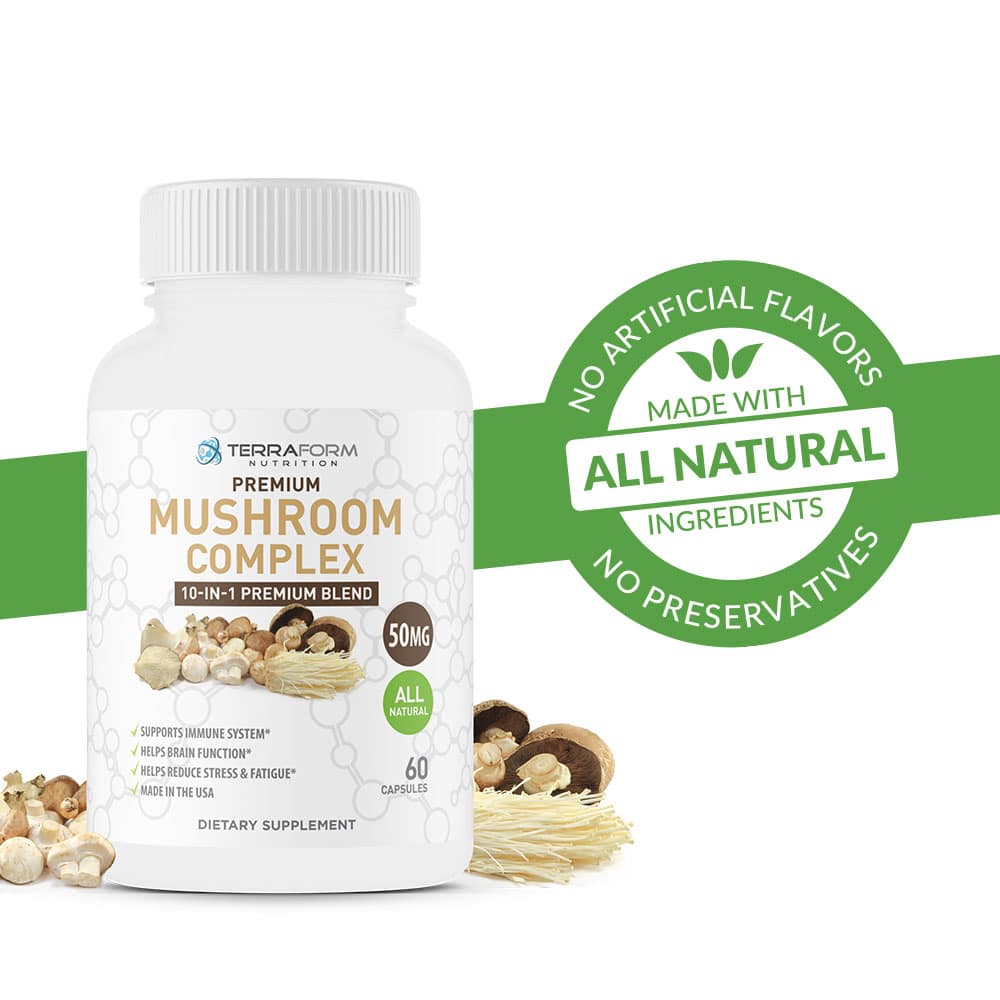 TERRAFORM
NUTRITION
PREMIUM
MUSHROOM
COMPLEX
10-IN-1 PREMIUM BLEND

50MG

ALL
NATURAL

✓ SUPPORTS IMMUNE SYSTEM*
✓ HELPS BRAIN FUNCTION*
✓ HELPS REDUCE STRESS & FATIGUE*
✓ MADE IN THE USA

60
CAPSULES

DIETARY SUPPLEMENT

NO ARTIFICIAL FLAVORS
MADE WITH
ALL NATURAL
INGREDIENTS
NO PRESERVATIVES