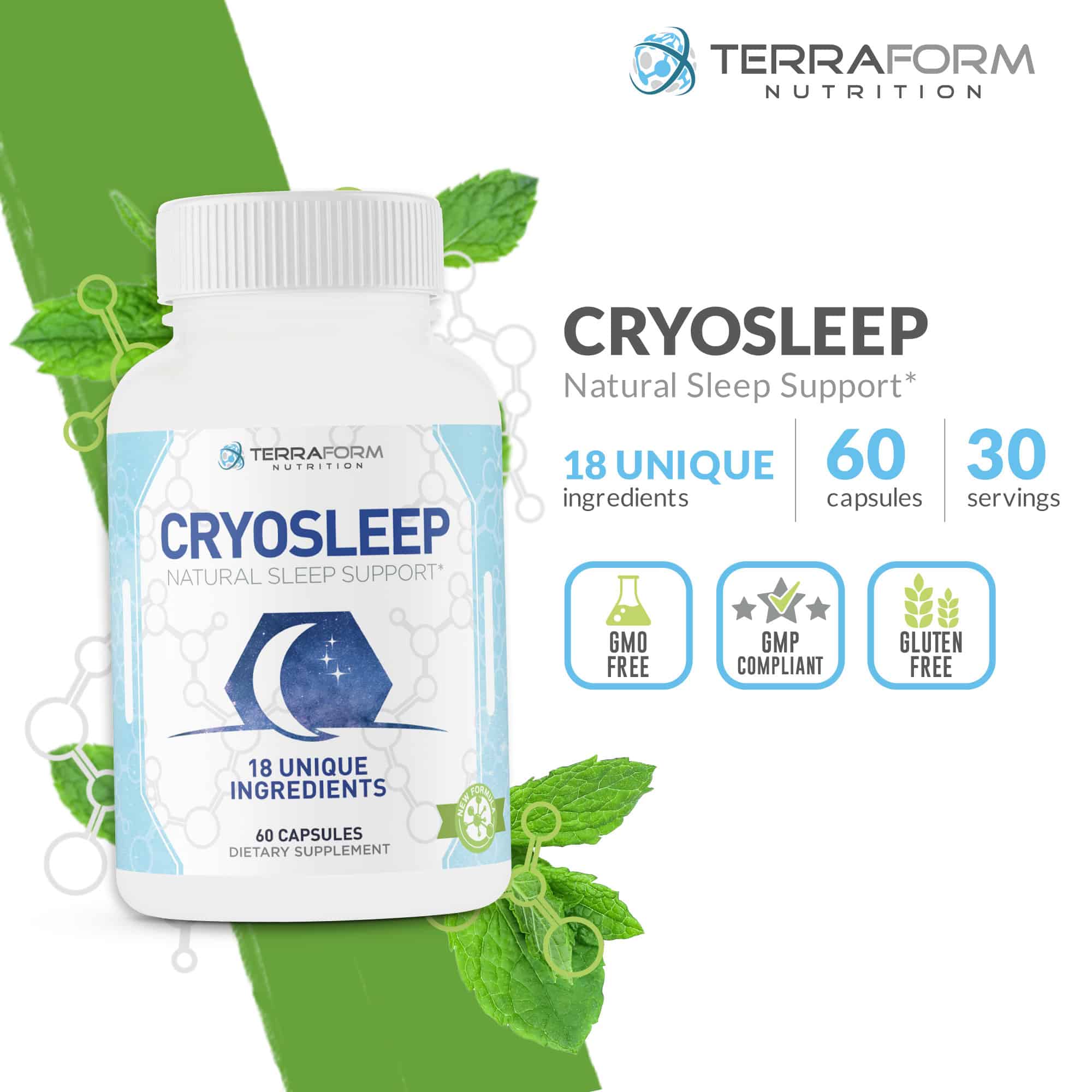 TERRAFORM
NUTRITION

TERRAFORM
NUTRITION

CRYOSLEEP
NATURAL SLEEP SUPPORT*

18 UNIQUE INGREDIENTS

NEW FORMULA

60 CAPSULES
DIETARY SUPPLEMENT

CRYOSLEEP
Natural Sleep Support*

18 UNIQUE ingredients

60 capsules

30 servings

GMO FREE

GMP COMPLIANT

GLUTEN FREE